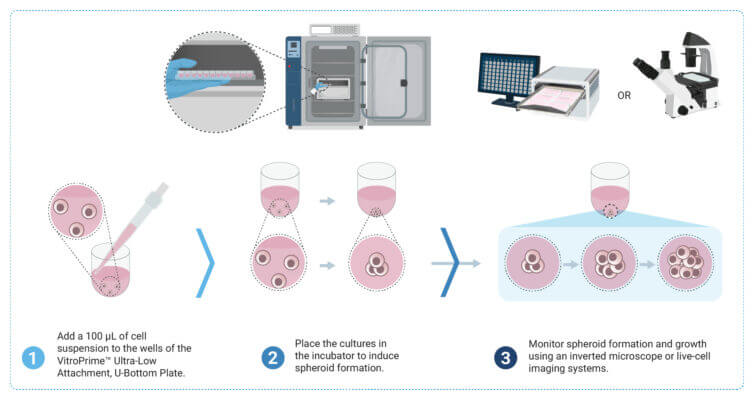 OR

1 Add a 100 µL of cell suspension to the wells of the VitroPrime™ Ultra-Low Attachment, U-Bottom Plate.

2 Place the cultures in the incubator to induce spheroid formation.

3 Monitor spheroid formation and growth using an inverted microscope or live-cell imaging systems.